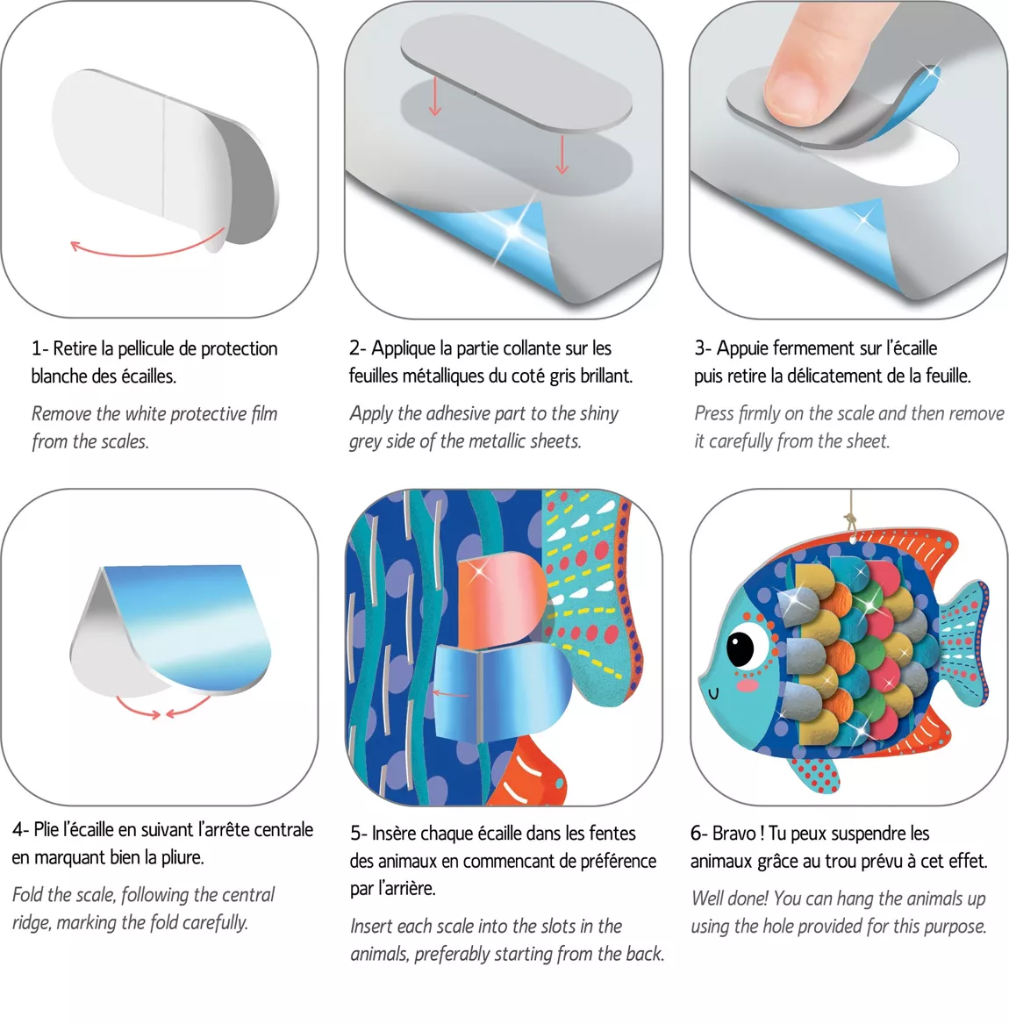 1- Retire la pellicule de protection blanche des écailles.

Remove the white protective film from the scales.

2- Applique la partie collante sur les feuilles métalliques du coté gris brillant.

Apply the adhesive part to the shiny grey side of the metallic sheets.

3- Appuie fermement sur l'écaille puis retire la délicatement de la feuille.

Press firmly on the scale and then remove it carefully from the sheet.

4- Plie l'écaille en suivant l'arrête centrale en marquant bien la pliure.

Fold the scale, following the central ridge, marking the fold carefully.

5- Insère chaque écaille dans les fentes des animaux en commencant de préférence par l'arrière.

Insert each scale into the slots in the animals, preferably starting from the back.

6- Bravo ! Tu peux suspendre les animaux grâce au trou prévu à cet effet.

Well done! You can hang the animals up using the hole provided for this purpose.