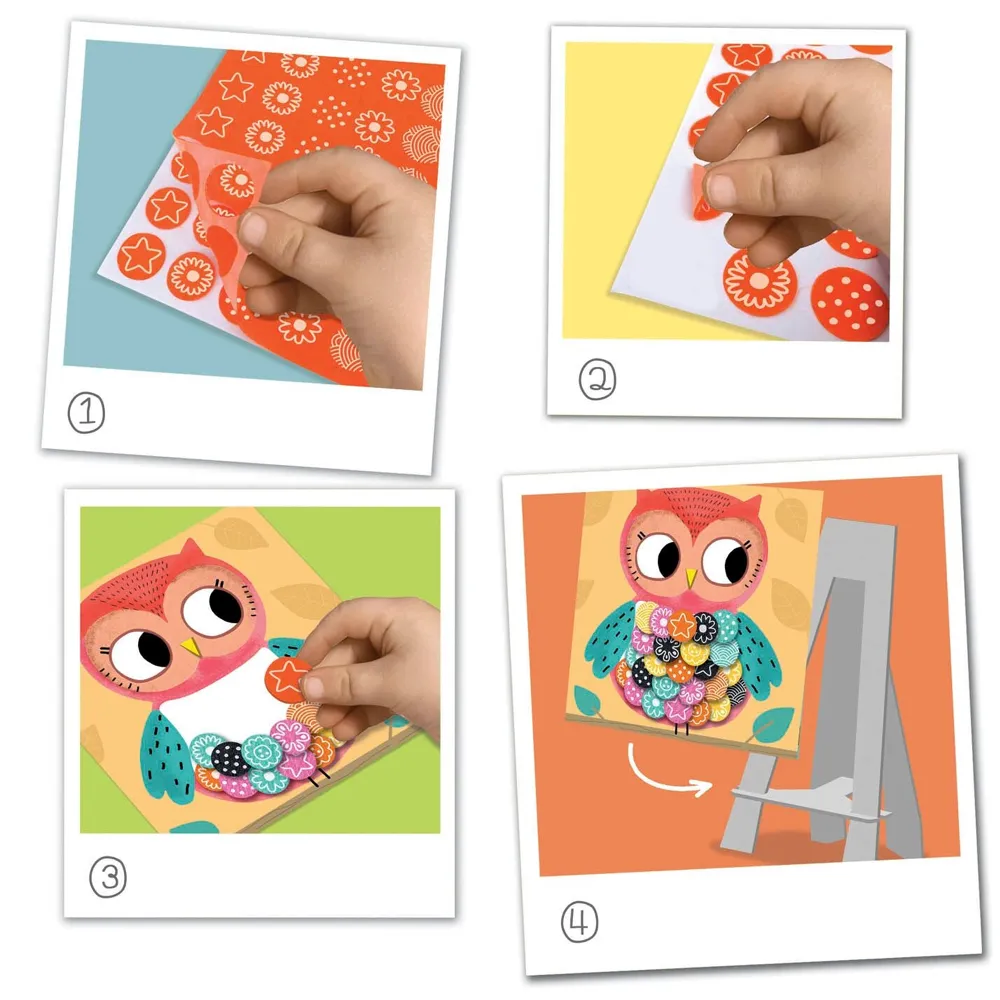 ①

②

③

④